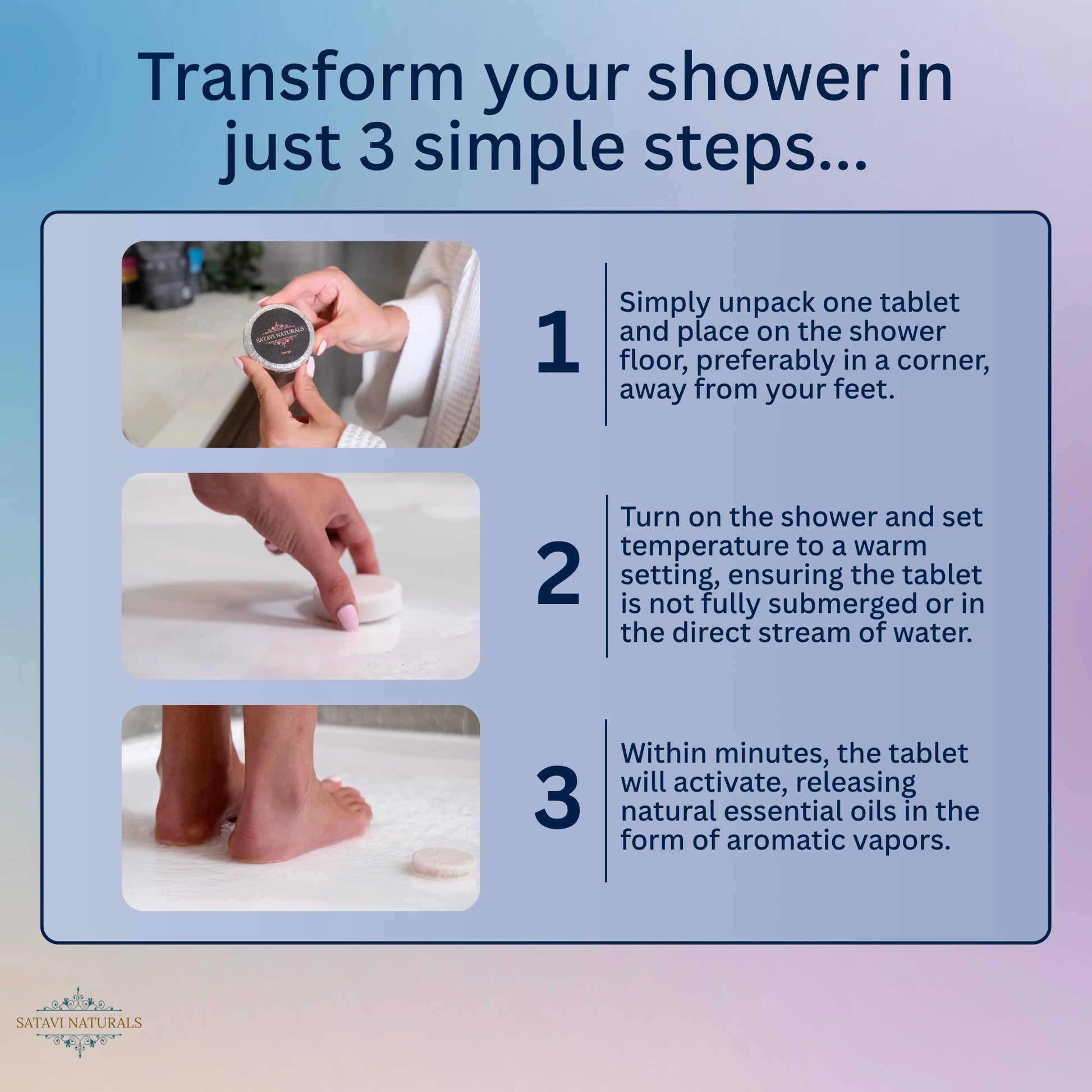 Transform your shower in just 3 simple steps...

SATAVI NATURALS
Orange

1
Simply unpack one tablet and place on the shower floor, preferably in a corner, away from your feet.

2
Turn on the shower and set temperature to a warm setting, ensuring the tablet is not fully submerged or in the direct stream of water.

3
Within minutes, the tablet will activate, releasing natural essential oils in the form of aromatic vapors.

SATAVI NATURALS