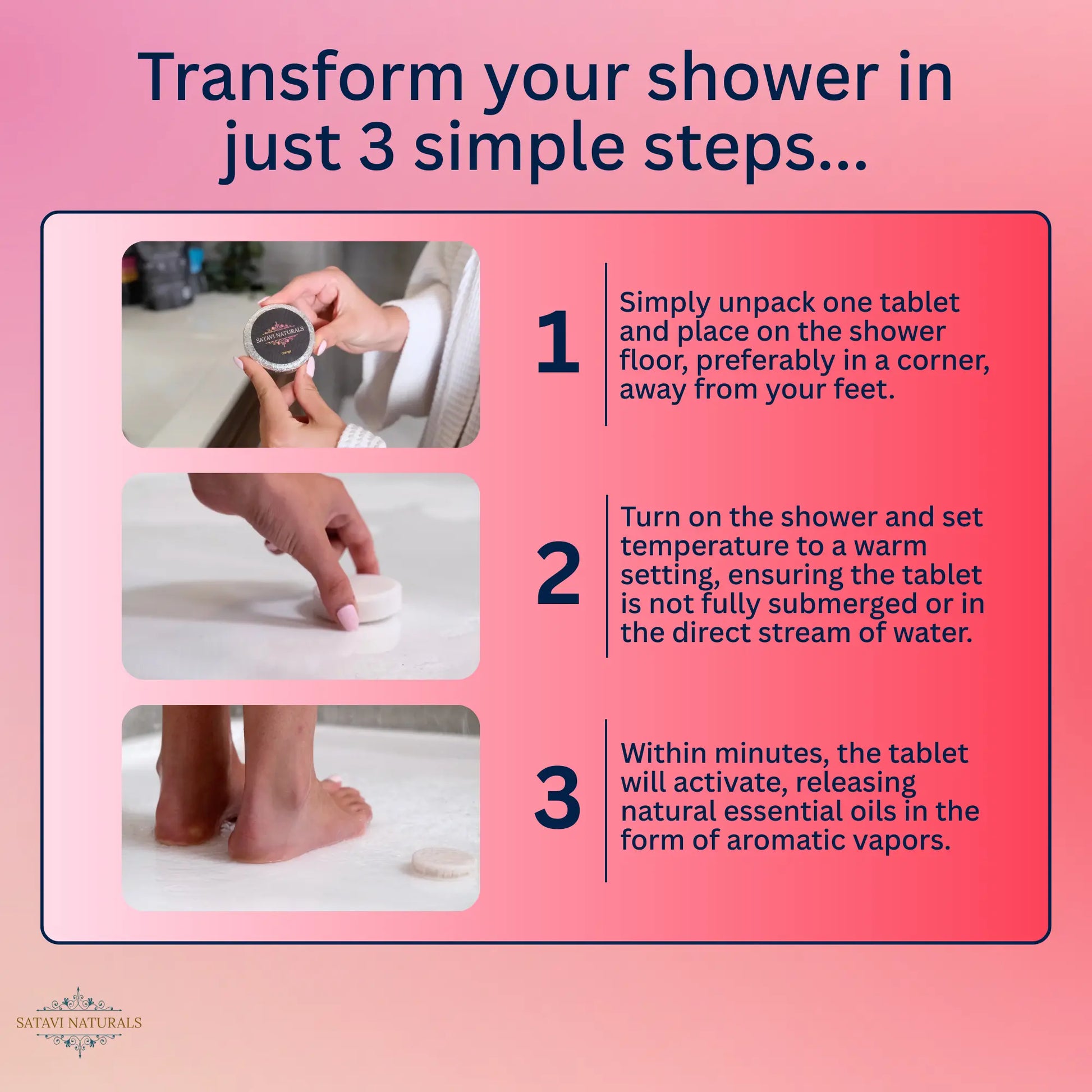 Transform your shower in just 3 simple steps...

SATAVI NATURALS
Orange

1 Simply unpack one tablet and place on the shower floor, preferably in a corner, away from your feet.

2 Turn on the shower and set temperature to a warm setting, ensuring the tablet is not fully submerged or in the direct stream of water.

3 Within minutes, the tablet will activate, releasing natural essential oils in the form of aromatic vapors.

SATAVI NATURALS